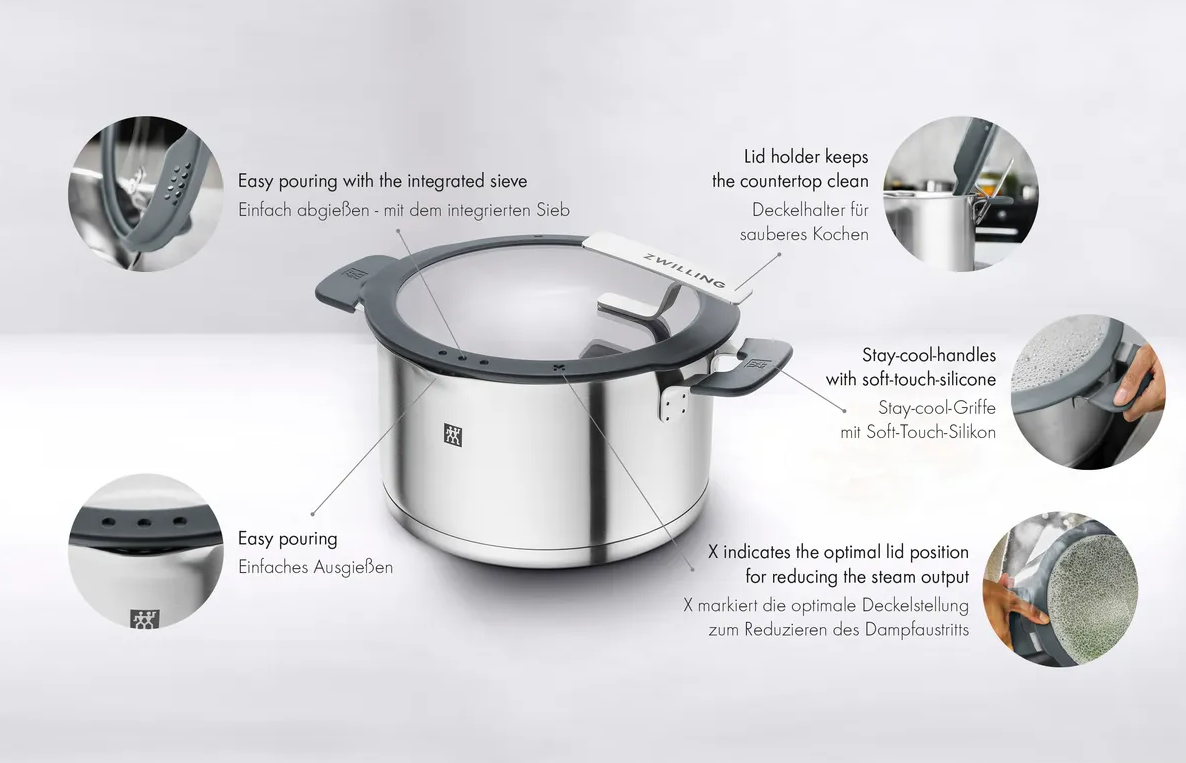 Easy pouring with the integrated sieve
Einfach abgießen - mit dem integrierten Sieb

Lid holder keeps the countertop clean
Deckelhalter für sauberes Kochen

ZWILLING

Stay-cool-handles with soft-touch-silicone
Stay-cool-Griffe mit Soft-Touch-Silikon

Easy pouring
Einfaches Ausgießen

X indicates the optimal lid position for reducing the steam output
X markiert die optimale Deckelstellung zum Reduzieren des Dampfaustritts